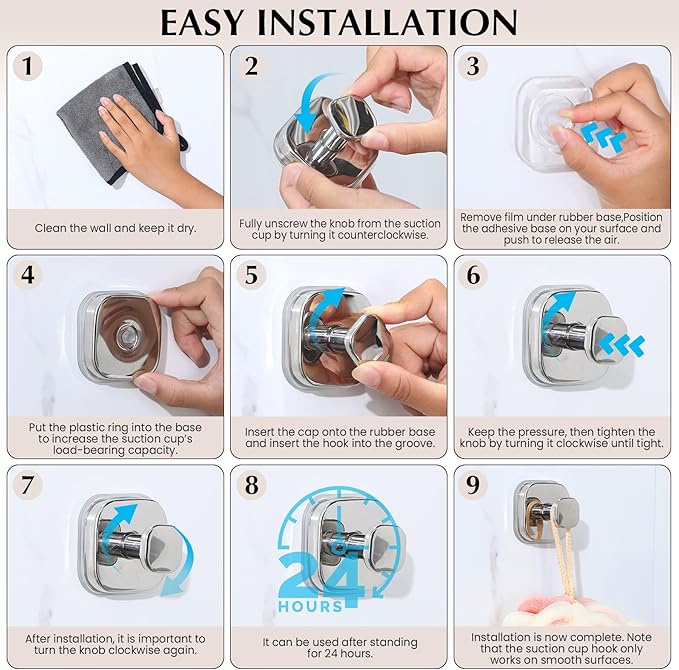 EASY INSTALLATION

1

Clean the wall and keep it dry.

2

Fully unscrew the knob from the suction cup by turning it counterclockwise.

3

Remove film under rubber base,Position the adhesive base on your surface and push to release the air.

4

Put the plastic ring into the base to increase the suction cup's load-bearing capacity.

5

Insert the cap onto the rubber base and insert the hook into the groove.

6

Keep the pressure, then tighten the knob by turning it clockwise until tight.

7

After installation, it is important to turn the knob clockwise again.

8

24 HOURS

It can be used after standing for 24 hours.

9

Installation is now complete. Note that the suction cup hook only works on smooth surfaces.