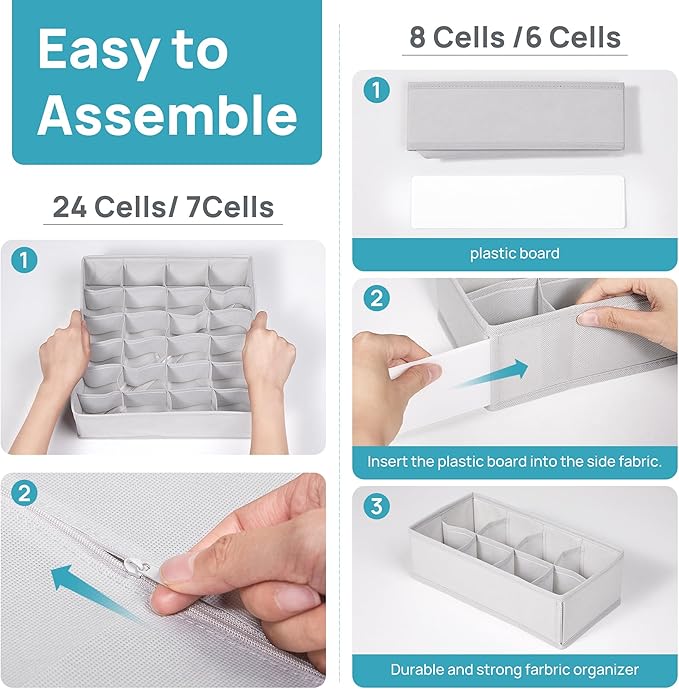 Easy to Assemble

24 Cells/ 7Cells

1

2

8 Cells /6 Cells

1

plastic board

2

Insert the plastic board into the side fabric.

3

Durable and strong farbric organizer