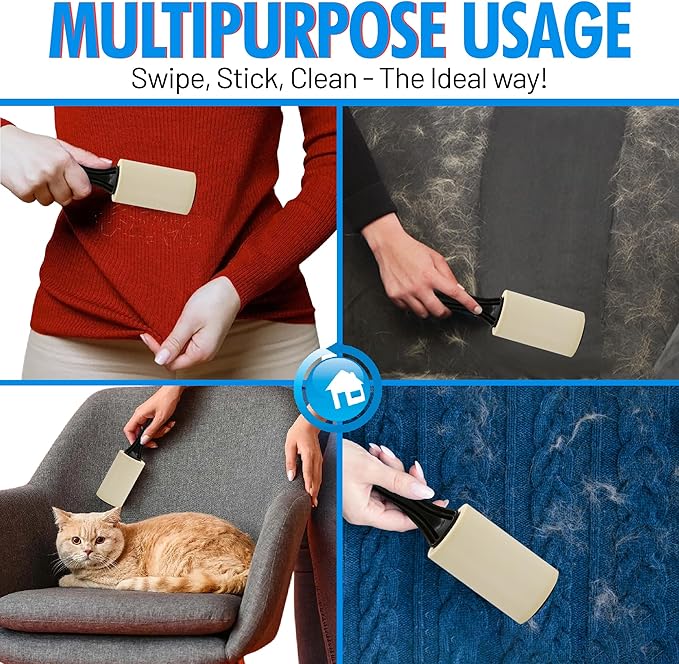 MULTIPURPOSE USAGE

Swipe, Stick, Clean - The Ideal way!