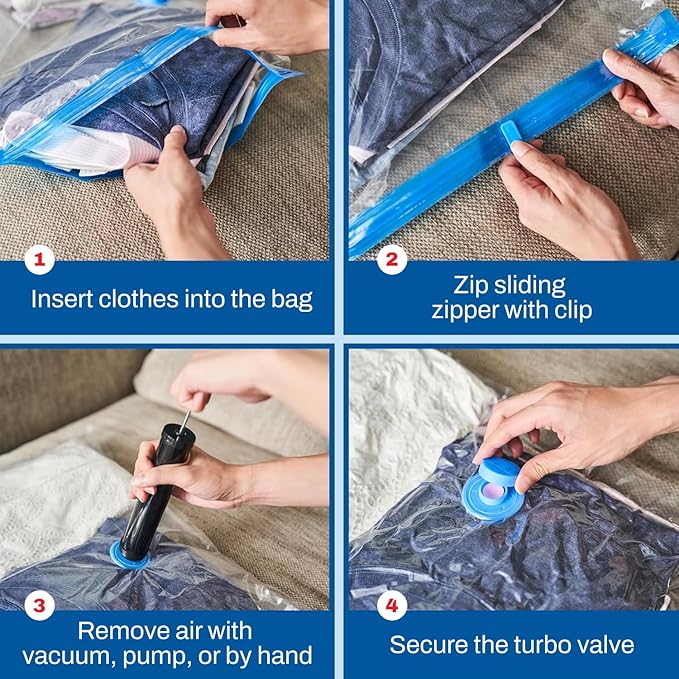 1
Insert clothes into the bag

2
Zip sliding zipper with clip

3
Remove air with vacuum, pump, or by hand

4
Secure the turbo valve