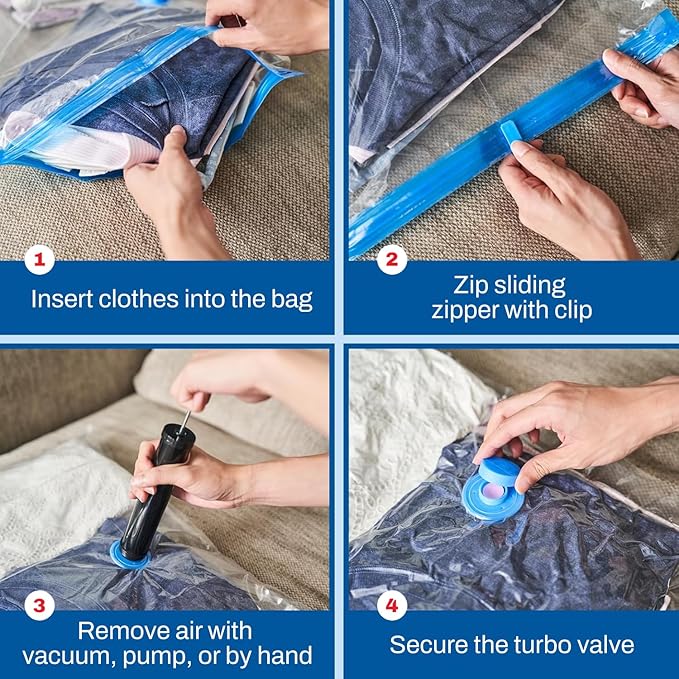 1
Insert clothes into the bag

2
Zip sliding zipper with clip

3
Remove air with vacuum, pump, or by hand

4
Secure the turbo valve