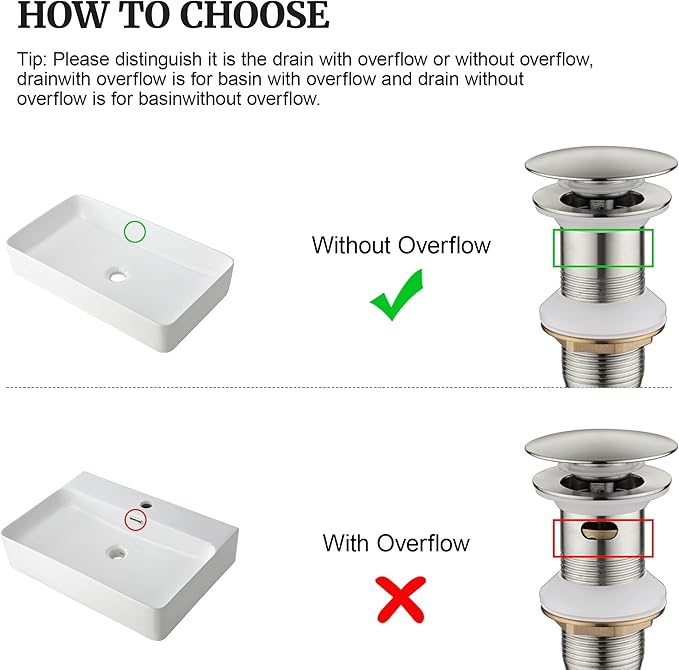 HOW TO CHOOSE

Tip: Please distinguish it is the drain with overflow or without overflow, drainwith overflow is for basin with overflow and drain without overflow is for basinwithout overflow.

Without Overflow

With Overflow