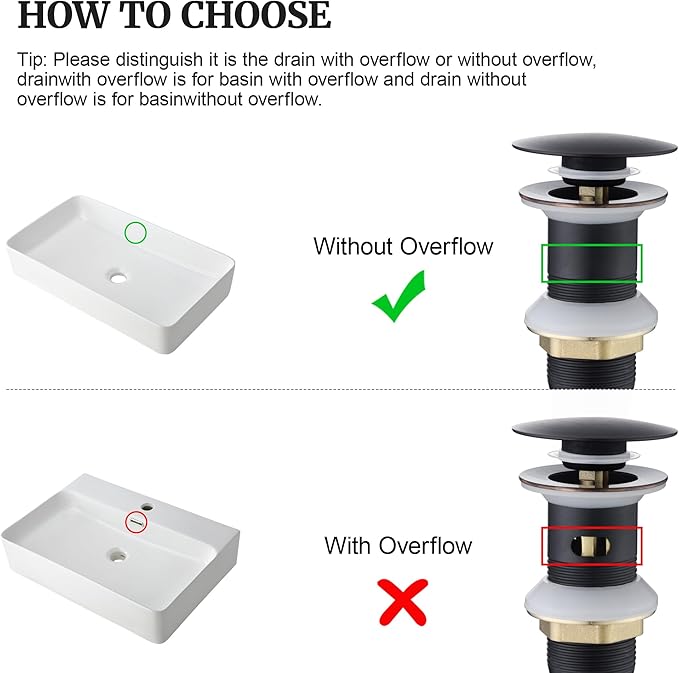 HOW TO CHOOSE

Tip: Please distinguish it is the drain with overflow or without overflow, drainwith overflow is for basin with overflow and drain without overflow is for basinwithout overflow.

Without Overflow

With Overflow