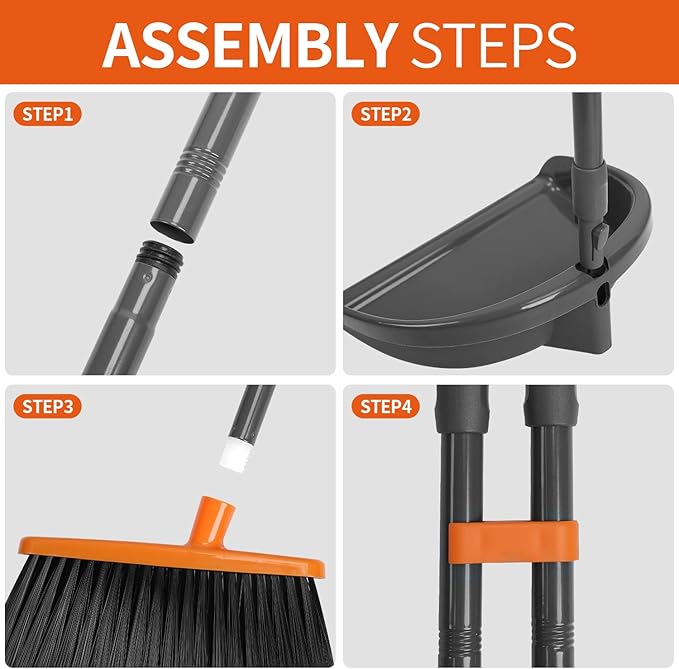 ASSEMBLY STEPS

STEP1

STEP2

STEP3

STEP4