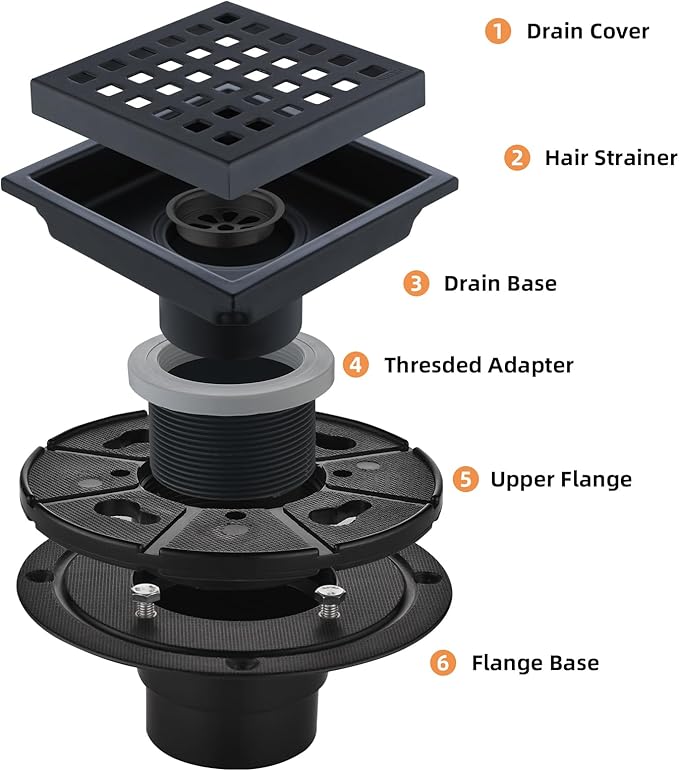 1 Drain Cover

2 Hair Strainer

3 Drain Base

4 Thresded Adapter

5 Upper Flange

6 Flange Base