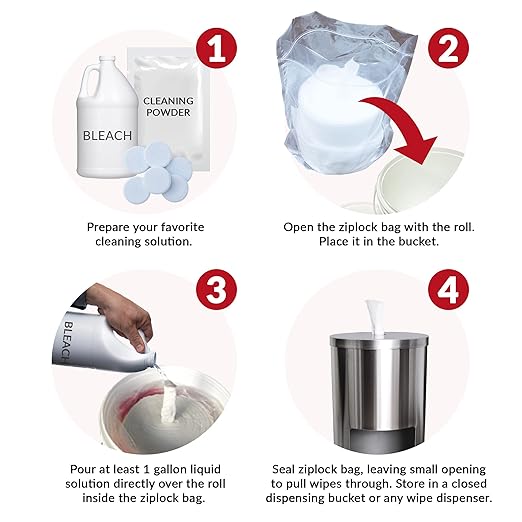 1

BLEACH

CLEANING POWDER

Prepare your favorite cleaning solution.

2

Open the ziplock bag with the roll. Place it in the bucket.

3

BLEACH

Pour at least 1 gallon liquid solution directly over the roll inside the ziplock bag.

4

Seal ziplock bag, leaving small opening to pull wipes through. Store in a closed dispensing bucket or any wipe dispenser.