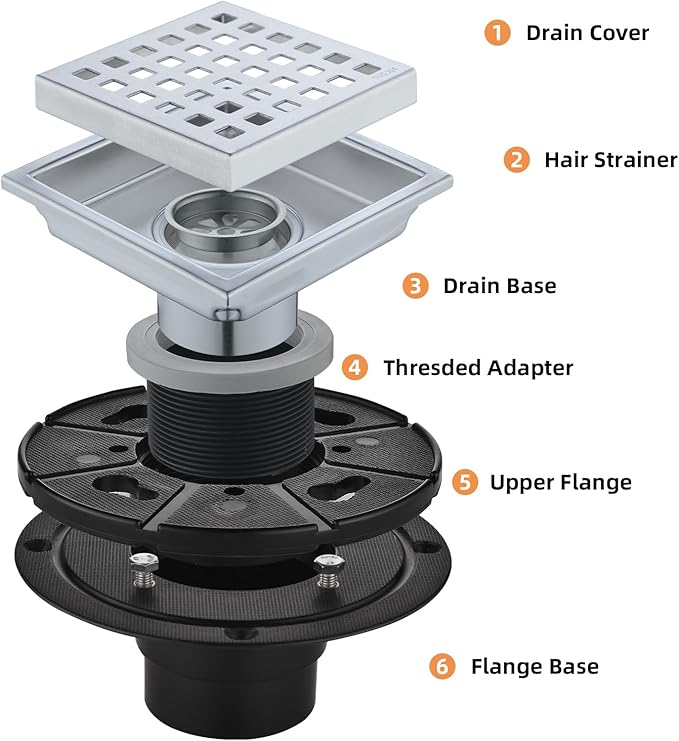 1 Drain Cover

2 Hair Strainer

3 Drain Base

4 Thresded Adapter

5 Upper Flange

6 Flange Base