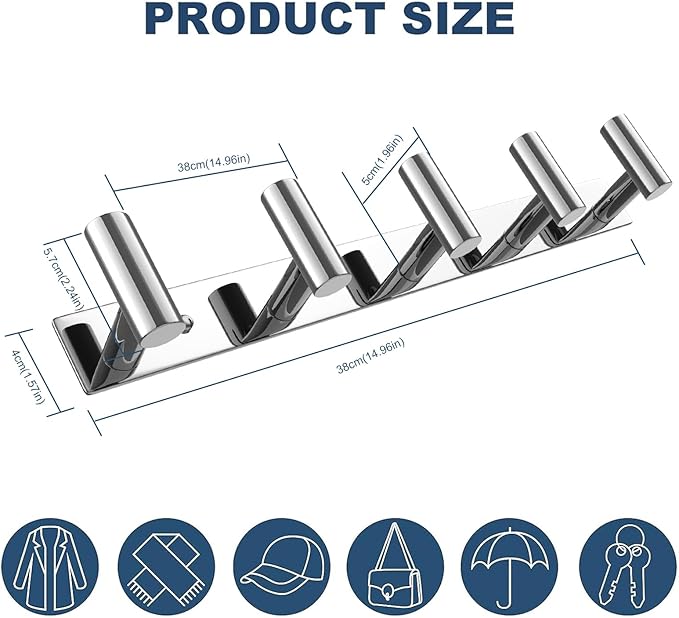 PRODUCT SIZE

38cm(14.96in)

5cm(1.96in)

5.7cm(2.24in)

4cm(1.57in)

38cm(14.96in)