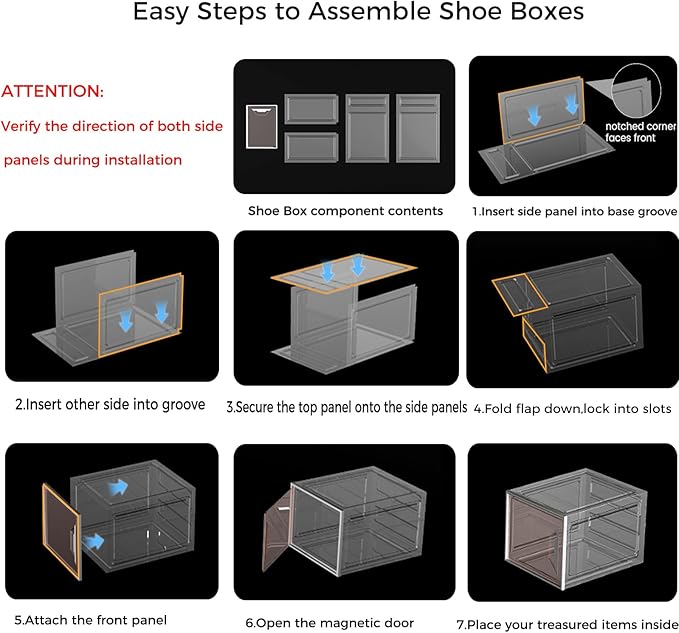 Easy Steps to Assemble Shoe Boxes

ATTENTION:
Verify the direction of both side panels during installation

Shoe Box component contents

notched corner faces front

1.Insert side panel into base groove

2.Insert other side into groove

3.Secure the top panel onto the side panels

4.Fold flap down,lock into slots

5.Attach the front panel

6.Open the magnetic door

7.Place your treasured items inside