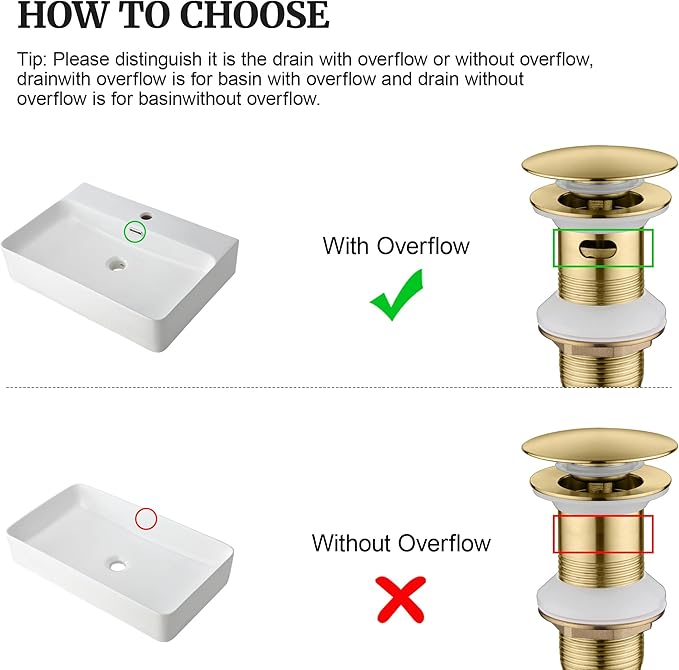 HOW TO CHOOSE

Tip: Please distinguish it is the drain with overflow or without overflow, drainwith overflow is for basin with overflow and drain without overflow is for basinwithout overflow.

With Overflow

Without Overflow