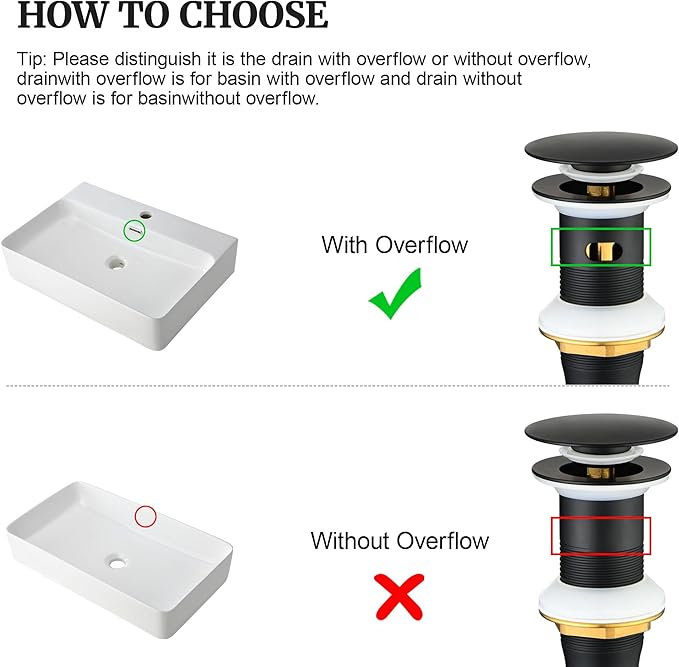 HOW TO CHOOSE

Tip: Please distinguish it is the drain with overflow or without overflow, drainwith overflow is for basin with overflow and drain without overflow is for basinwithout overflow.

With Overflow

Without Overflow