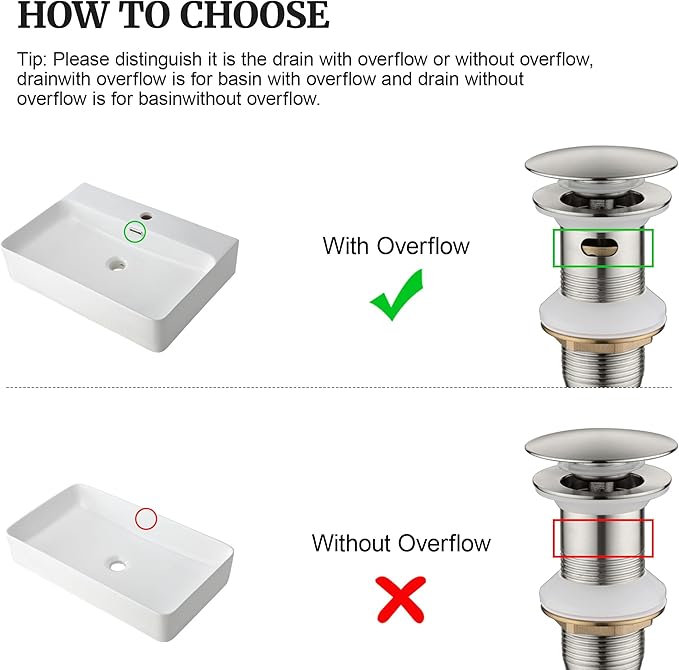 HOW TO CHOOSE

Tip: Please distinguish it is the drain with overflow or without overflow, drainwith overflow is for basin with overflow and drain without overflow is for basinwithout overflow.

With Overflow

Without Overflow