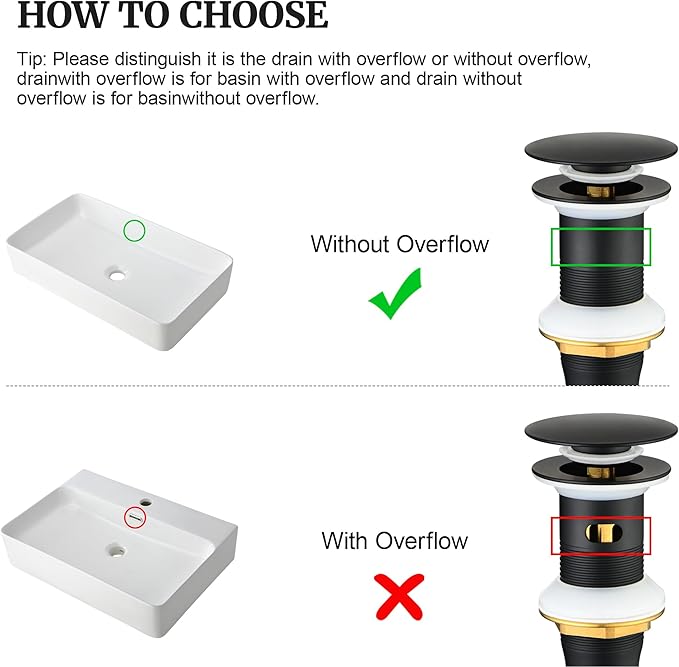 HOW TO CHOOSE

Tip: Please distinguish it is the drain with overflow or without overflow, drainwith overflow is for basin with overflow and drain without overflow is for basinwithout overflow.

Without Overflow

With Overflow