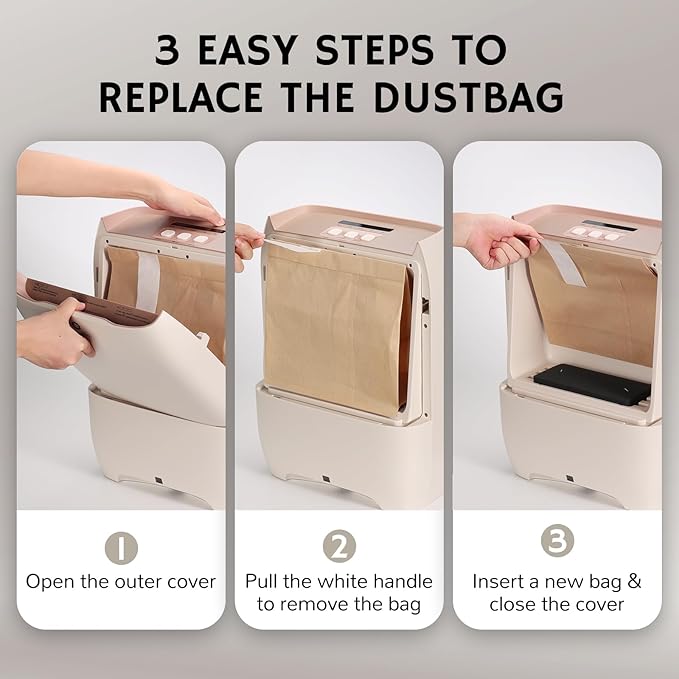 3 EASY STEPS TO REPLACE THE DUSTBAG

1
Open the outer cover

2
Pull the white handle to remove the bag

3
Insert a new bag & close the cover