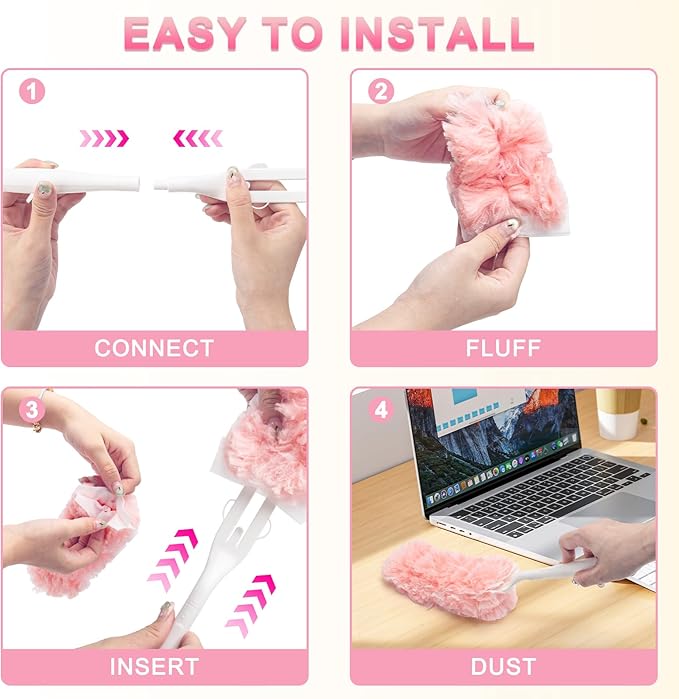 EASY TO INSTALL

1

CONNECT

2

FLUFF

3

INSERT

4

DUST