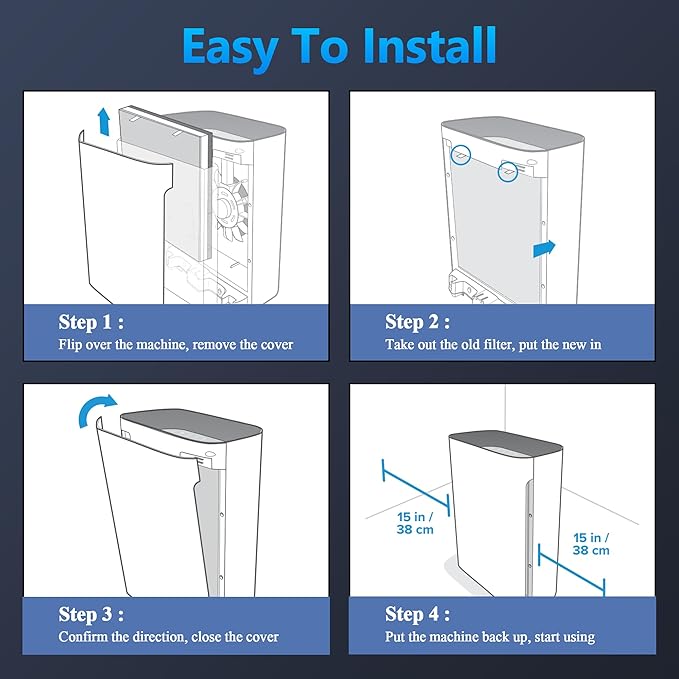 Easy To Install

Step 1 :
Flip over the machine, remove the cover

Step 2 :
Take out the old filter, put the new in

Step 3 :
Confirm the direction, close the cover

15 in / 38 cm

15 in / 38 cm

Step 4 :
Put the machine back up, start using