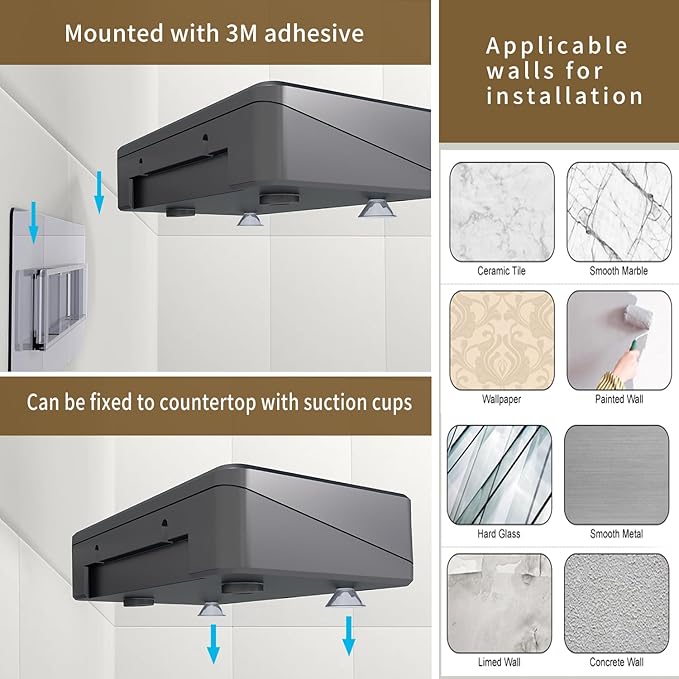 Mounted with 3M adhesive

Can be fixed to countertop with suction cups

Applicable walls for installation

Ceramic Tile

Smooth Marble

Wallpaper

Painted Wall

Hard Glass

Smooth Metal

Limed Wall

Concrete Wall