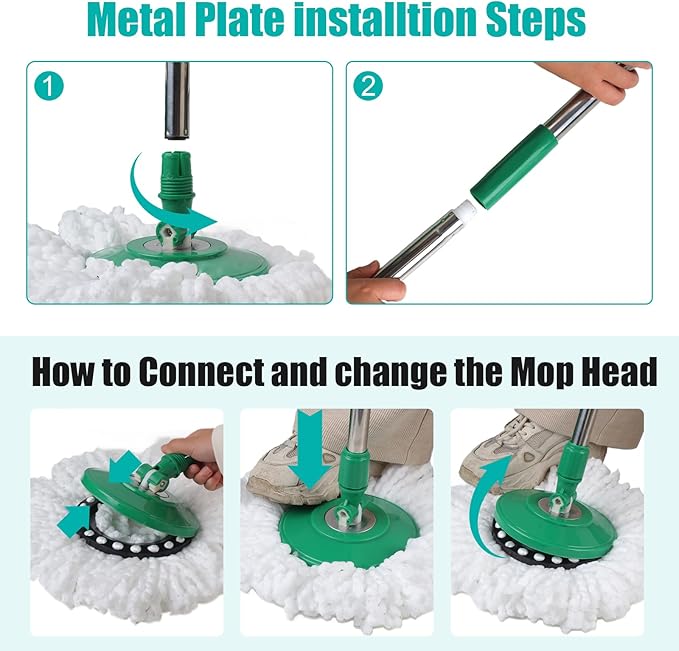 Metal Plate installtion Steps

1

2

How to Connect and change the Mop Head