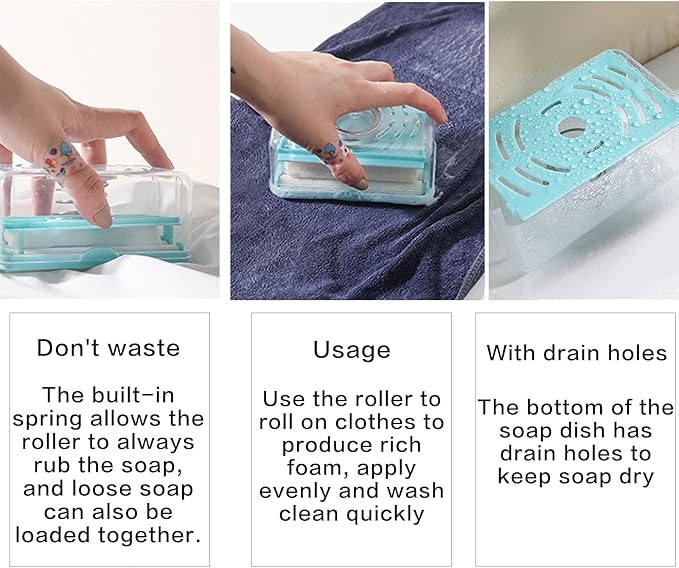 Don't waste

The built-in spring allows the roller to always rub the soap, and loose soap can also be loaded together.

Usage

Use the roller to roll on clothes to produce rich foam, apply evenly and wash clean quickly

With drain holes

The bottom of the soap dish has drain holes to keep soap dry