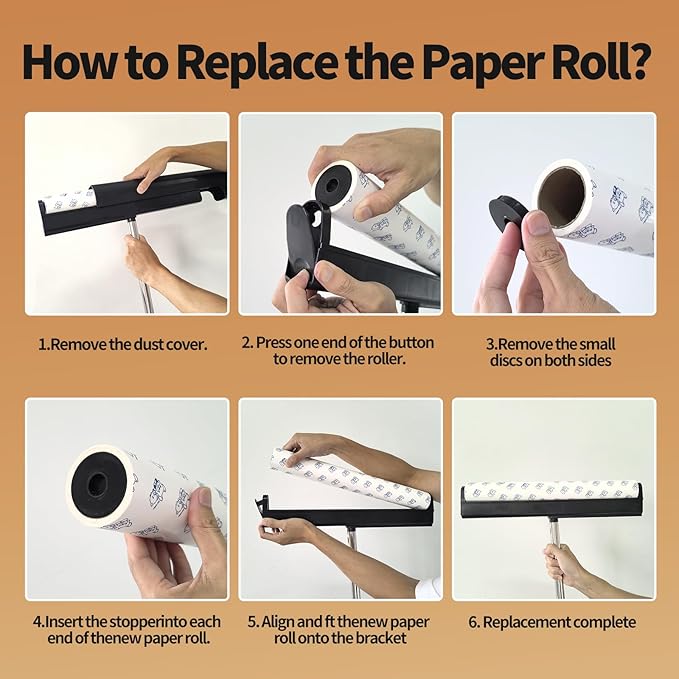 How to Replace the Paper Roll?

1.Remove the dust cover.

2. Press one end of the button to remove the roller.

3.Remove the small discs on both sides

4.Insert the stopperinto each end of thenew paper roll.

5. Align and ft thenew paper roll onto the bracket

6. Replacement complete