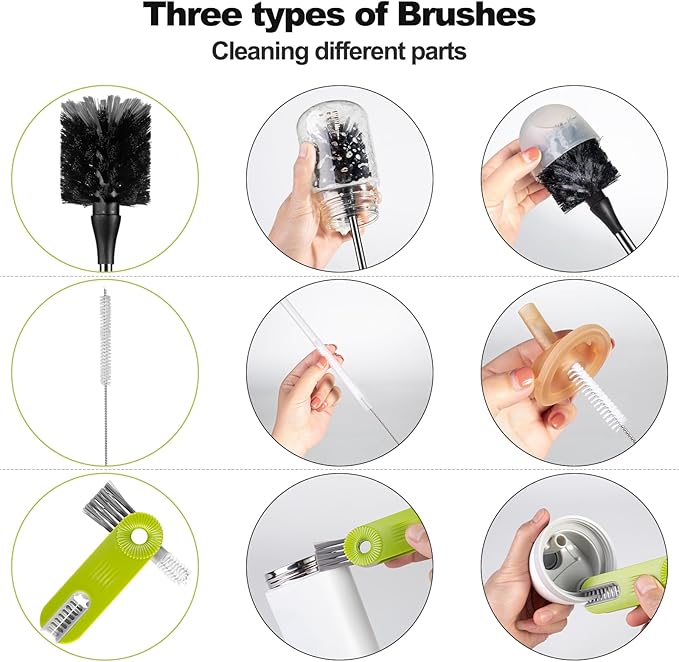 Three types of Brushes
Cleaning different parts