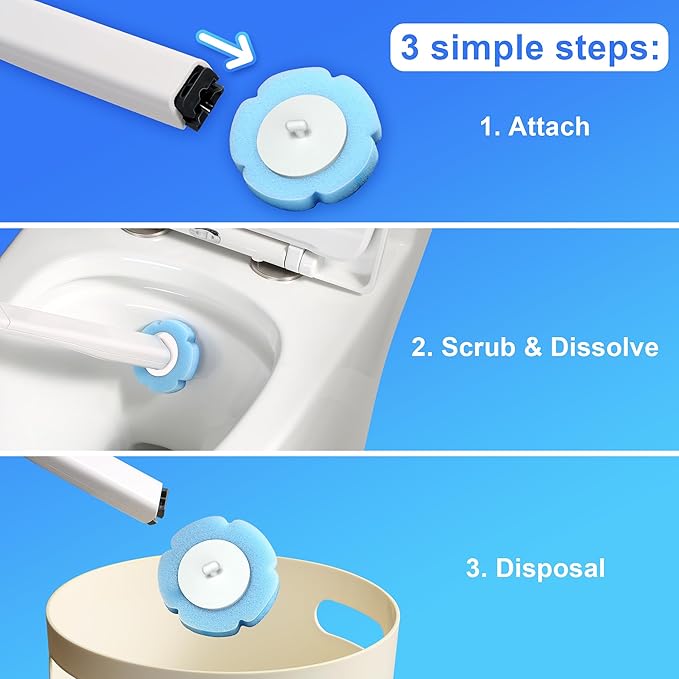 3 simple steps:

1. Attach

2. Scrub & Dissolve

3. Disposal