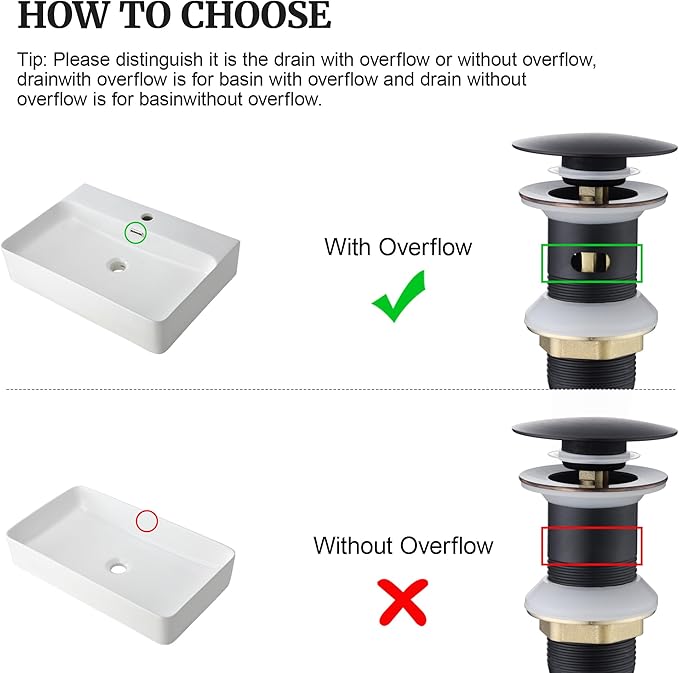 HOW TO CHOOSE

Tip: Please distinguish it is the drain with overflow or without overflow, drainwith overflow is for basin with overflow and drain without overflow is for basinwithout overflow.

With Overflow

Without Overflow