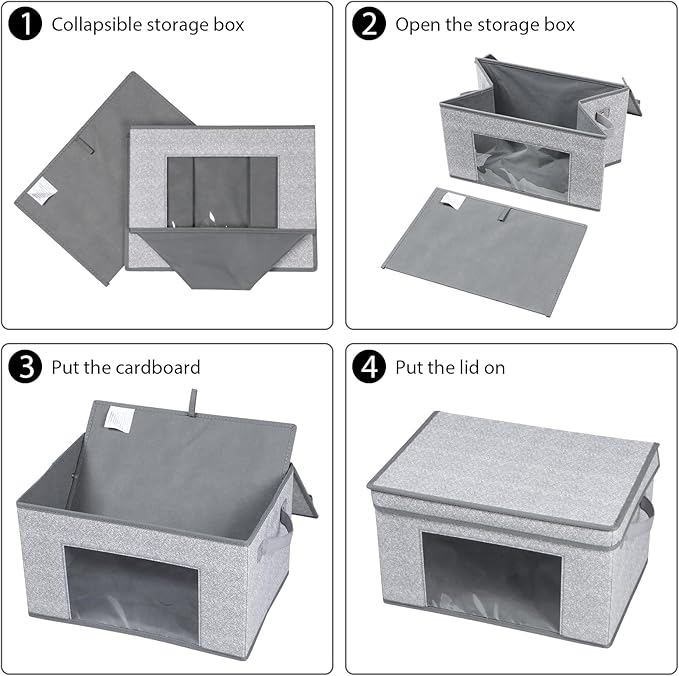 1 Collapsible storage box

2 Open the storage box

3 Put the cardboard

4 Put the lid on