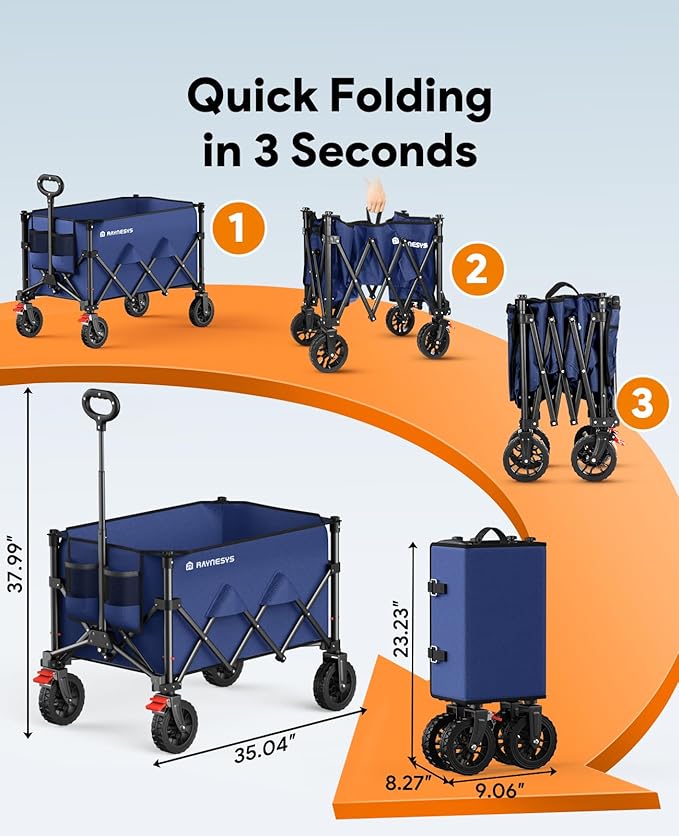 Quick Folding in 3 Seconds

RAYNESYS

1

RAYNESYS

2

3

37.99"

RAYNESYS

35.04"

23.23"

8.27"

9.06"