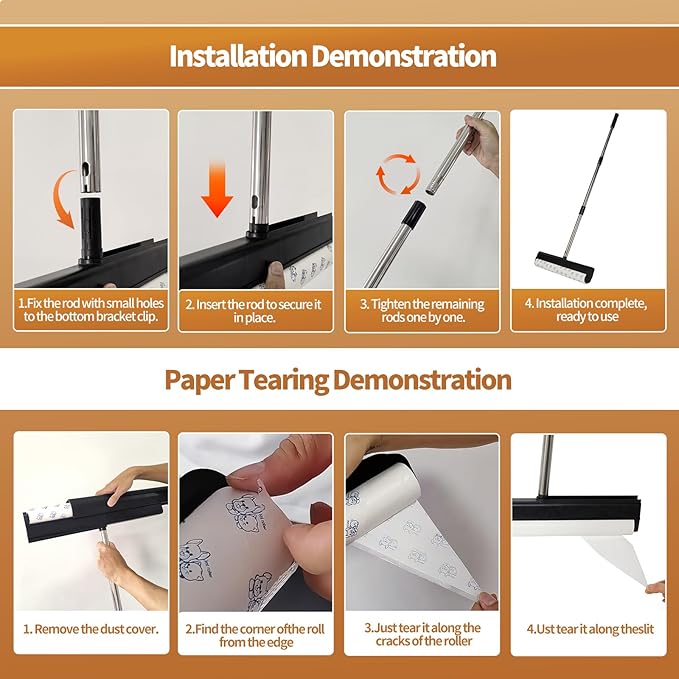 Installation Demonstration

1.Fix the rod with small holes to the bottom bracket clip.

2. Insert the rod to secure it in place.

3. Tighten the remaining rods one by one.

4. Installation complete, ready to use

Paper Tearing Demonstration

1. Remove the dust cover.

2.Find the corner ofthe roll from the edge

3.Just tear it along the cracks of the roller

4.Ust tear it along theslit