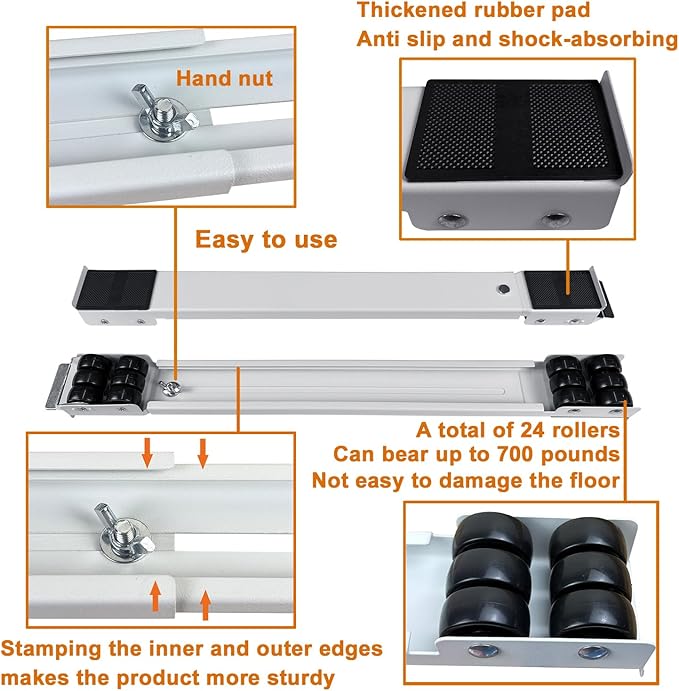 Hand nut

Thickened rubber pad
Anti slip and shock-absorbing

Easy to use

A total of 24 rollers
Can bear up to 700 pounds
Not easy to damage the floor

Stamping the inner and outer edges makes the product more sturdy