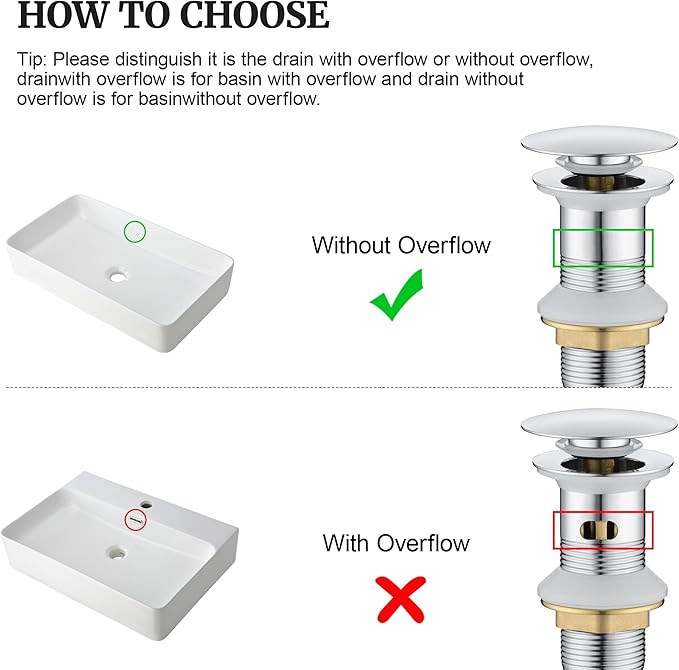 HOW TO CHOOSE

Tip: Please distinguish it is the drain with overflow or without overflow, drainwith overflow is for basin with overflow and drain without overflow is for basinwithout overflow.

Without Overflow

With Overflow