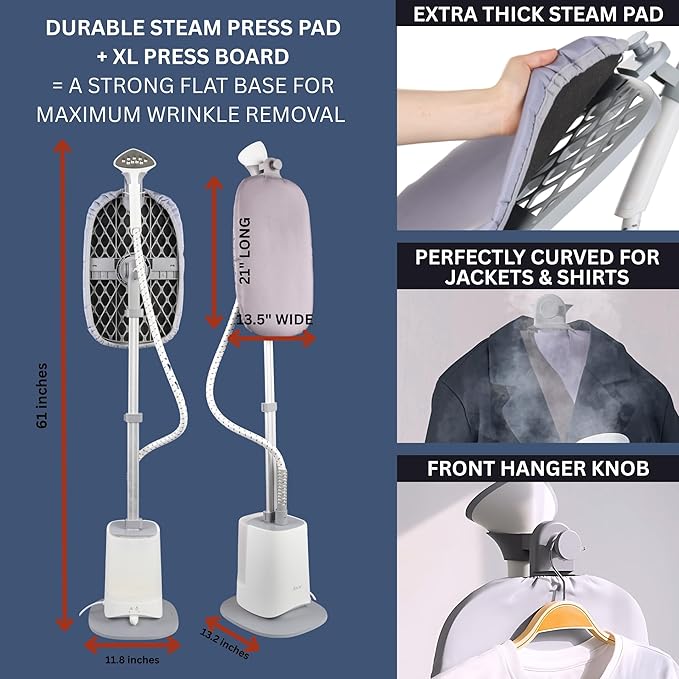 DURABLE STEAM PRESS PAD
+ XL PRESS BOARD
= A STRONG FLAT BASE FOR MAXIMUM WRINKLE REMOVAL

61 inches

21" LONG

13.5" WIDE

11.8 inches

13.2 inches

EXTRA THICK STEAM PAD

PERFECTLY CURVED FOR JACKETS & SHIRTS

FRONT HANGER KNOB