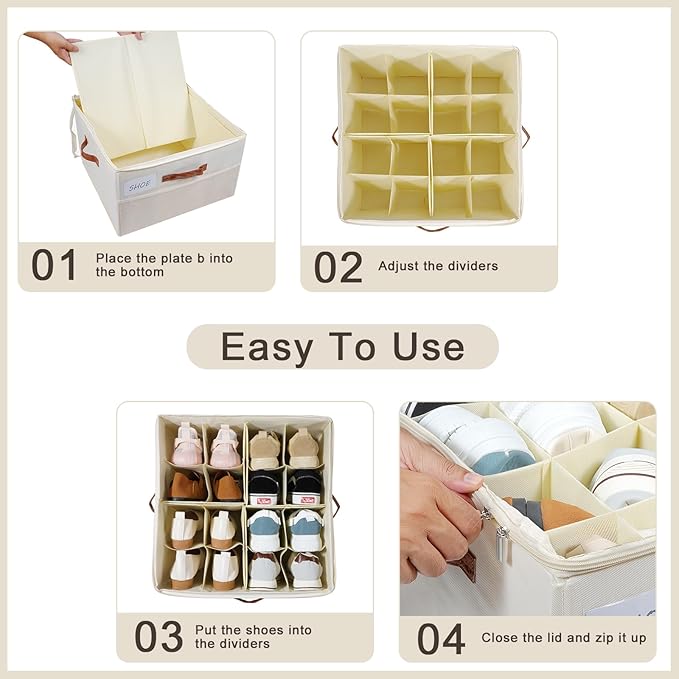 SHOE

01 Place the plate b into the bottom

02 Adjust the dividers

Easy To Use

03 Put the shoes into the dividers

04 Close the lid and zip it up