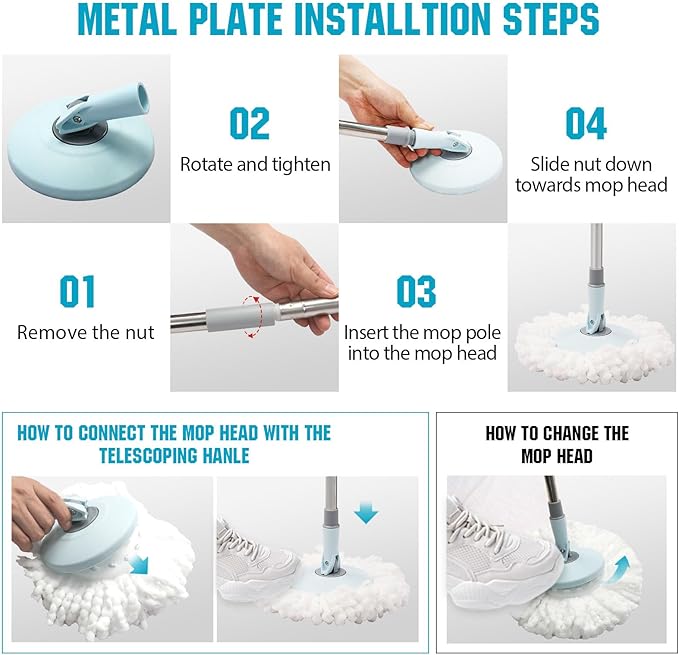 METAL PLATE INSTALLTION STEPS

02
Rotate and tighten

04
Slide nut down towards mop head

01
Remove the nut

03
Insert the mop pole into the mop head

HOW TO CONNECT THE MOP HEAD WITH THE TELESCOPING HANLE

HOW TO CHANGE THE MOP HEAD