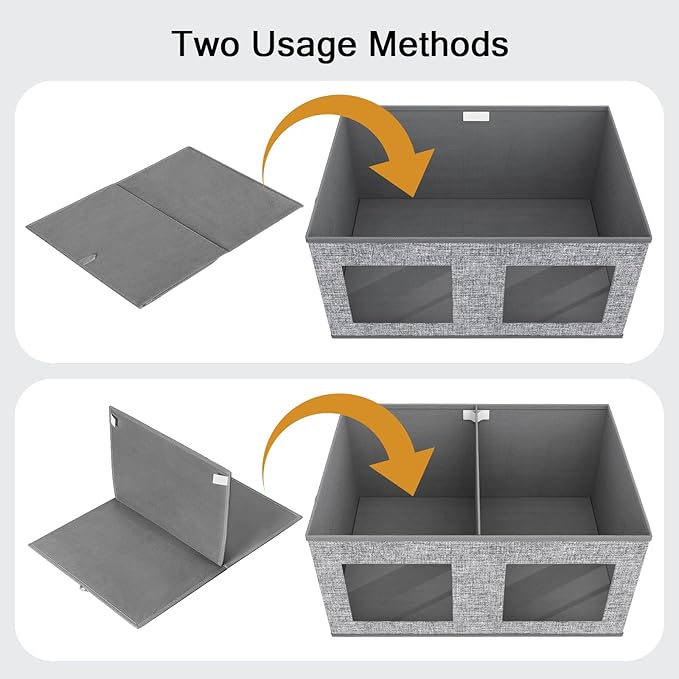 Two Usage Methods