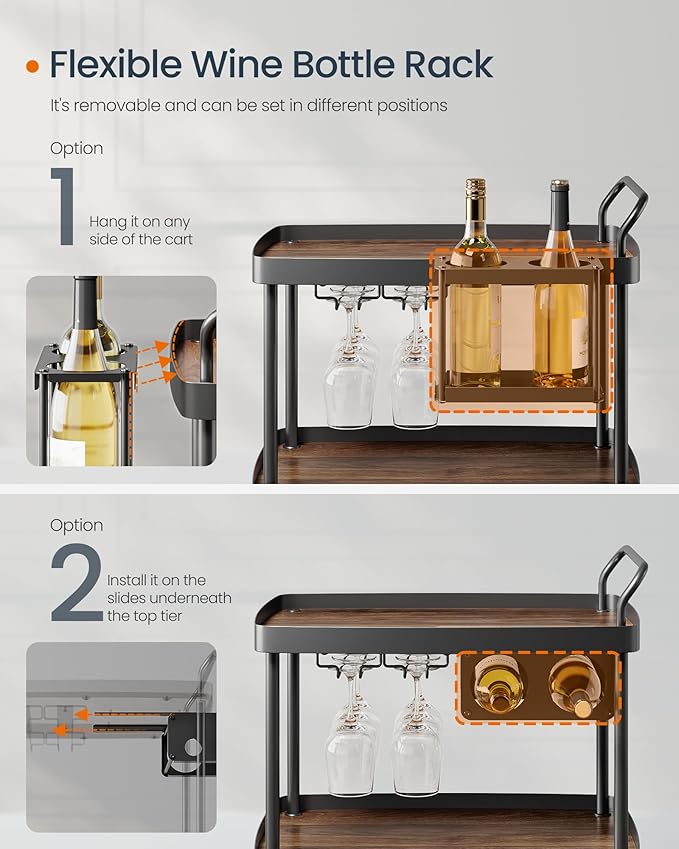 Flexible Wine Bottle Rack

It's removable and can be set in different positions

Option

1

Hang it on any side of the cart

Option

2

Install it on the slides underneath the top tier