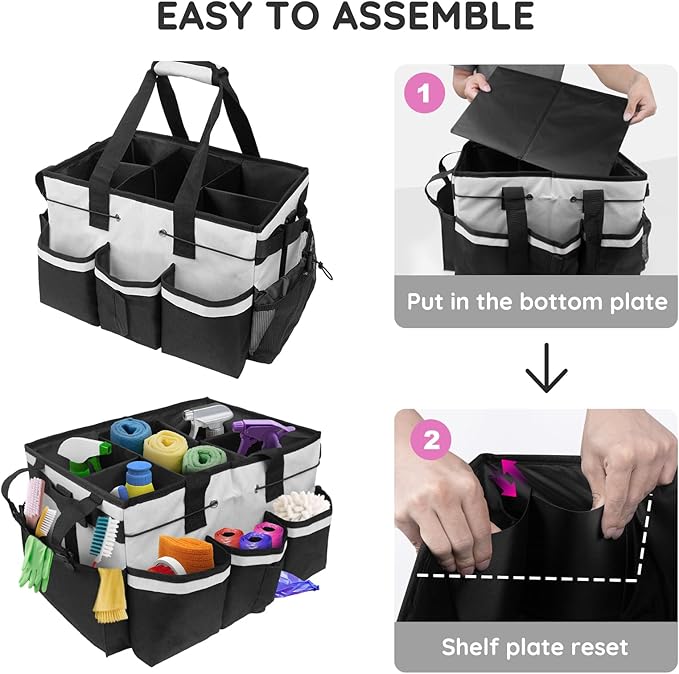 EASY TO ASSEMBLE

1

Put in the bottom plate

2

Shelf plate reset