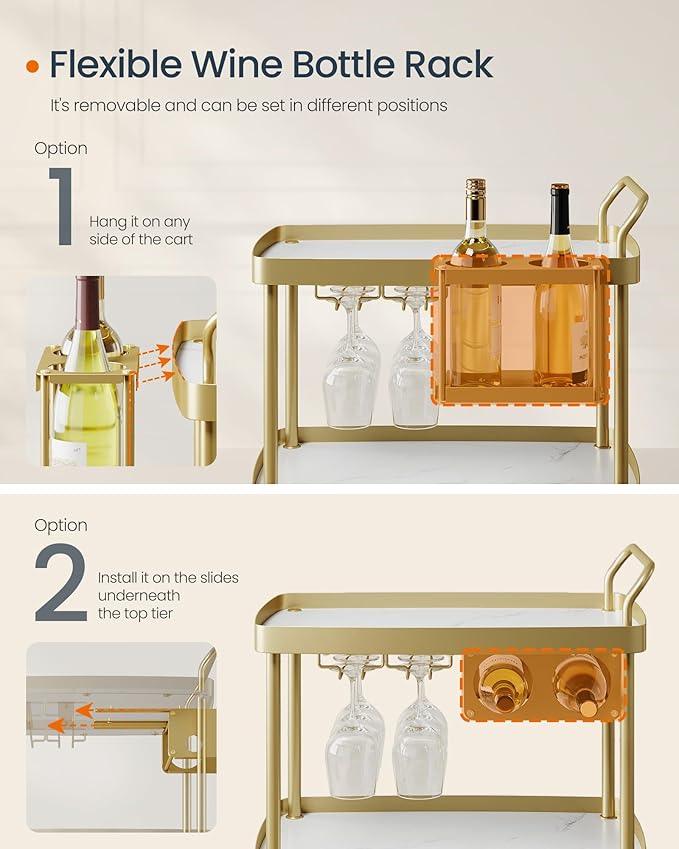 Flexible Wine Bottle Rack

It's removable and can be set in different positions

Option

1

Hang it on any side of the cart

Option

2

Install it on the slides underneath the top tier