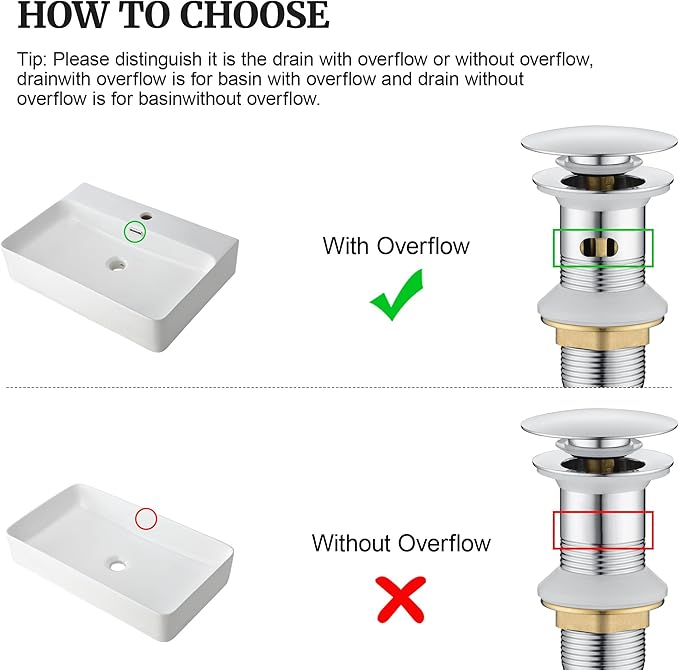 HOW TO CHOOSE

Tip: Please distinguish it is the drain with overflow or without overflow, drainwith overflow is for basin with overflow and drain without overflow is for basinwithout overflow.

With Overflow

Without Overflow