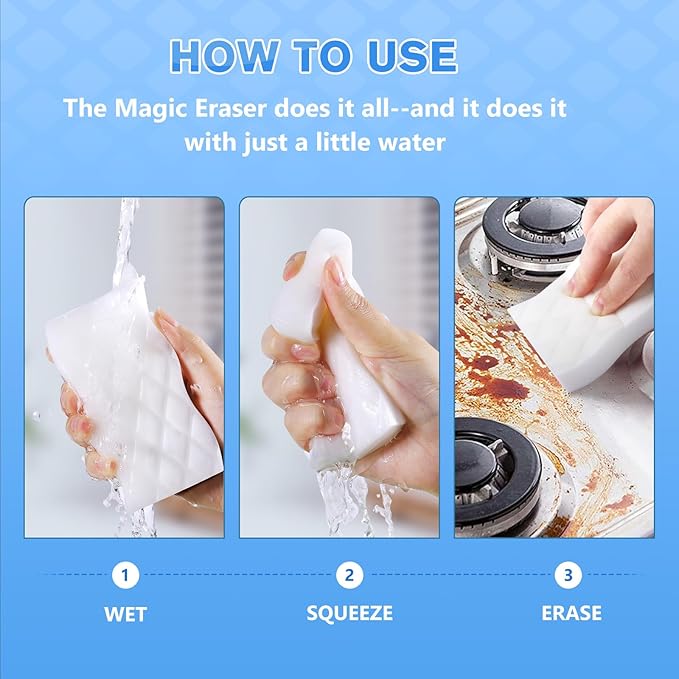 HOW TO USE

The Magic Eraser does it all--and it does it with just a little water

1

WET

2

SQUEEZE

3

ERASE