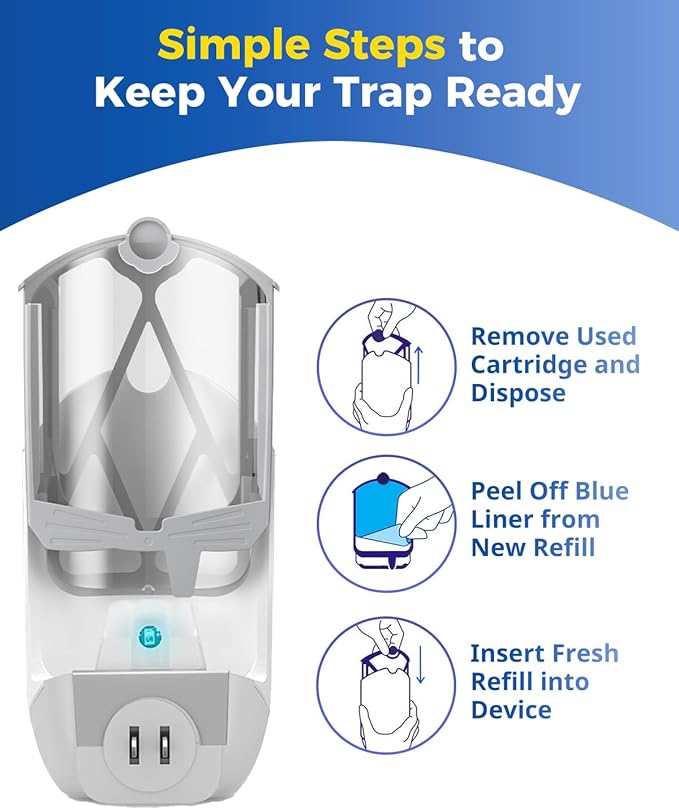 Simple Steps to Keep Your Trap Ready

Remove Used Cartridge and Dispose

Peel Off Blue Liner from New Refill

Insert Fresh Refill into Device