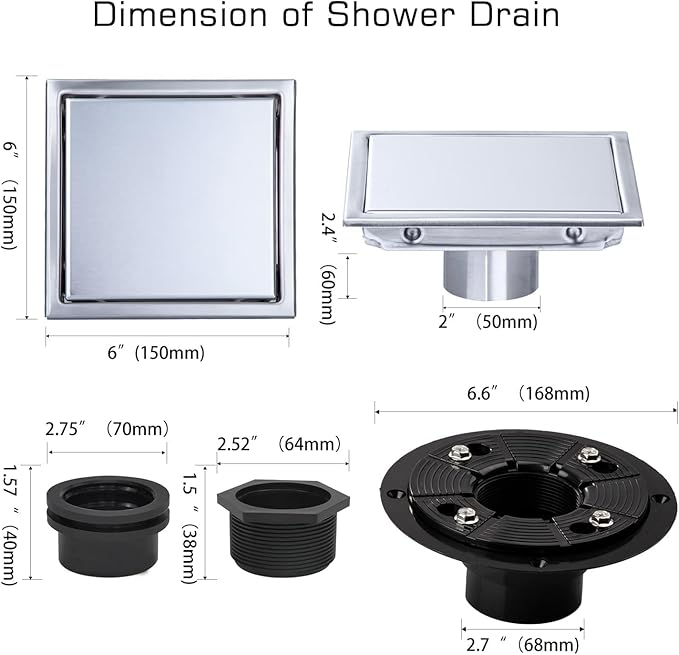 Dimension of Shower Drain

6″ (150mm)

6″ (150mm)

2.4″ (60mm)

2″ (50mm)

2.75″ (70mm)

1.57″ (40mm)

2.52″ (64mm)

1.5″ (38mm)

6.6″ (168mm)

2.7″ (68mm)