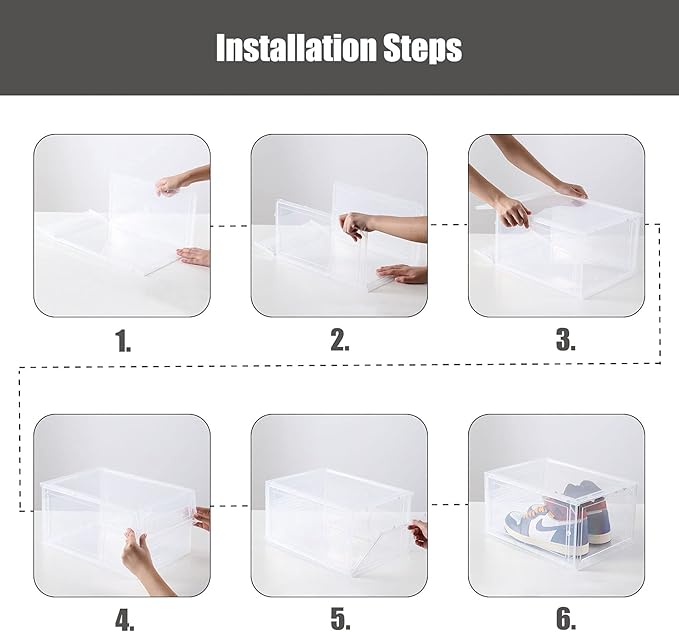 Installation Steps

1.

2.

3.

4.

5.

6.