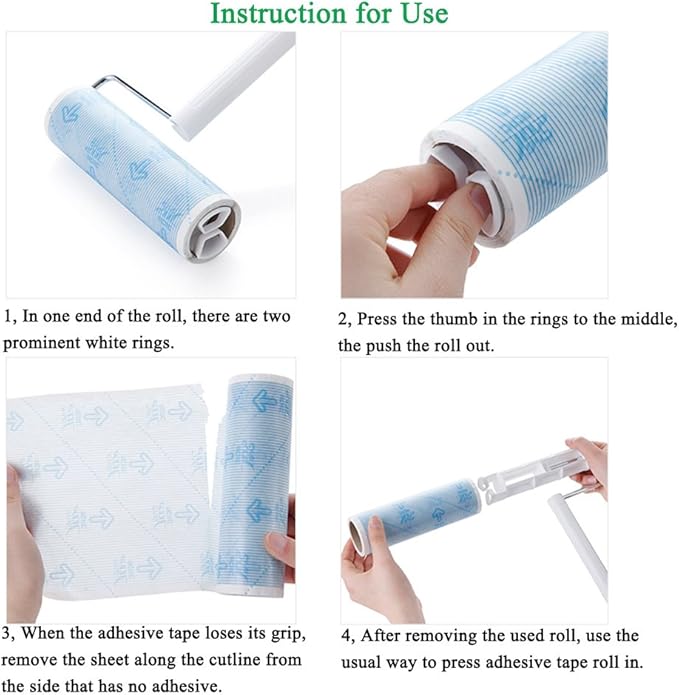 Instruction for Use

1, In one end of the roll, there are two prominent white rings.

2, Press the thumb in the rings to the middle, the push the roll out.

3, When the adhesive tape loses its grip, remove the sheet along the cutline from the side that has no adhesive.

4, After removing the used roll, use the usual way to press adhesive tape roll in.