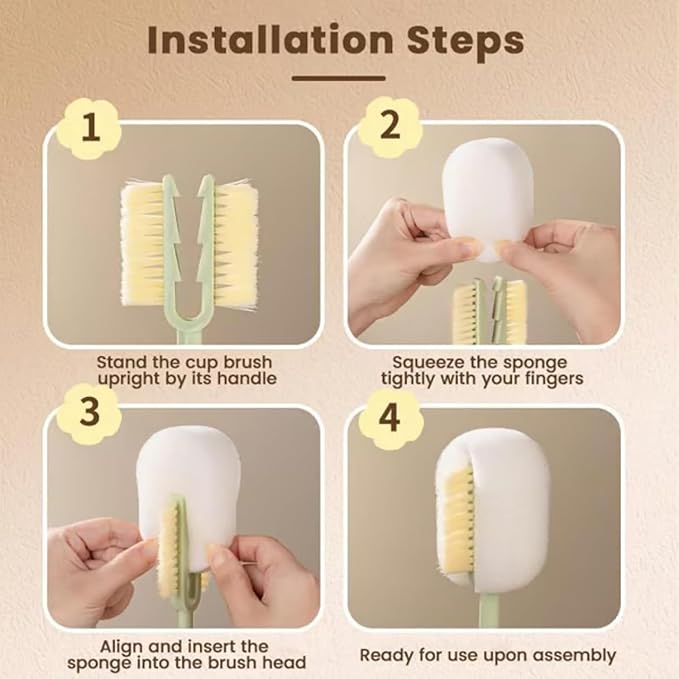 Installation Steps

1

Stand the cup brush upright by its handle

2

Squeeze the sponge tightly with your fingers

3

Align and insert the sponge into the brush head

4

Ready for use upon assembly