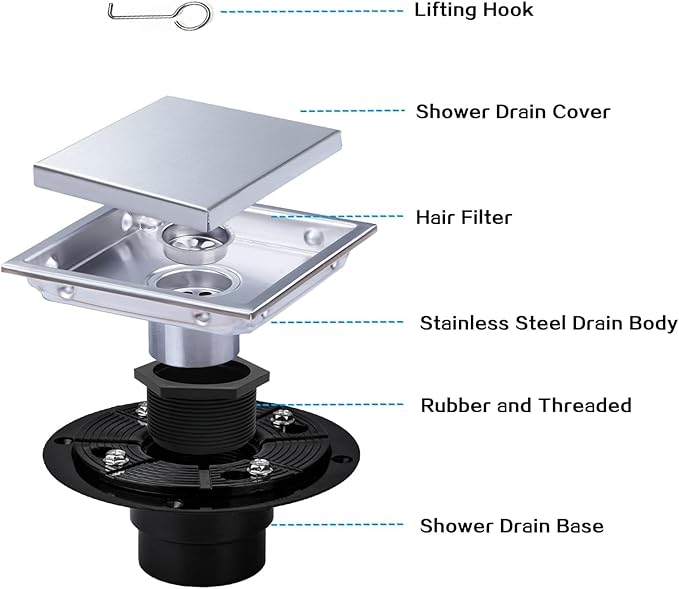 Lifting Hook

Shower Drain Cover

Hair Filter

Stainless Steel Drain Body

Rubber and Threaded

Shower Drain Base