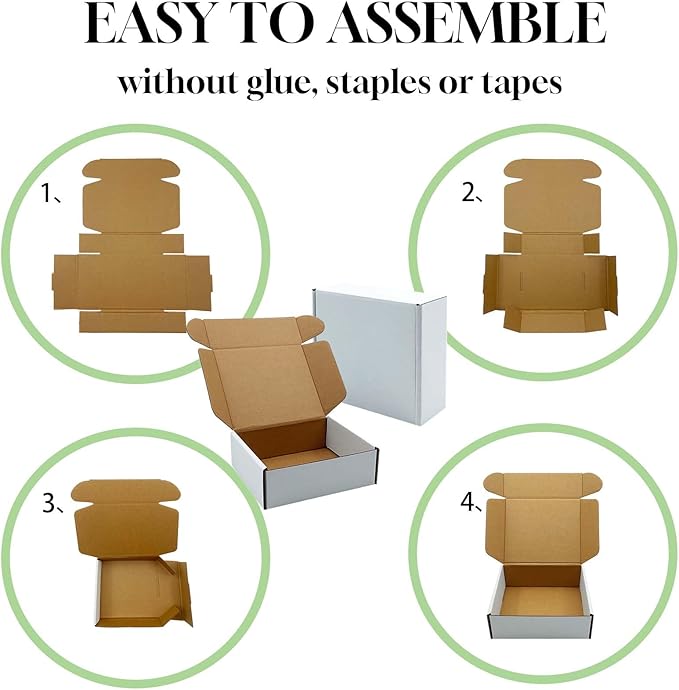 EASY TO ASSEMBLE

without glue, staples or tapes

1、

2、

3、

4、