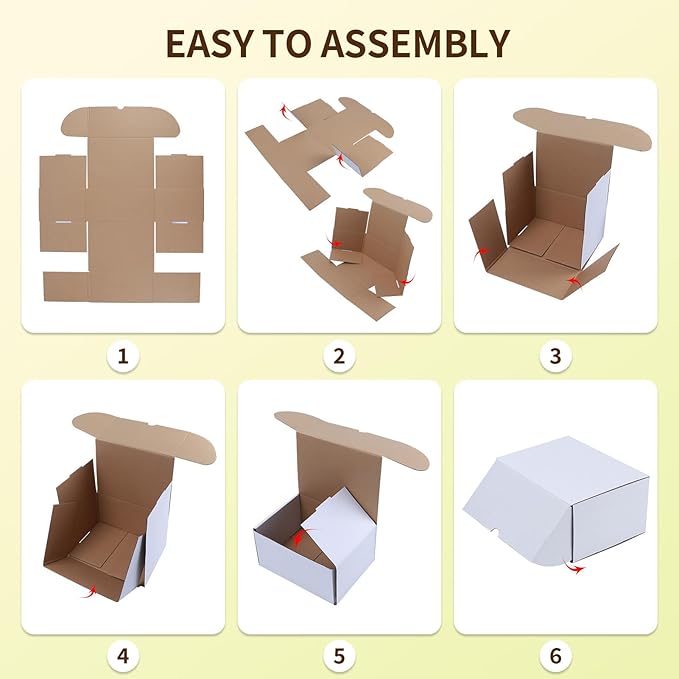 EASY TO ASSEMBLY

1

2

3

4

5

6