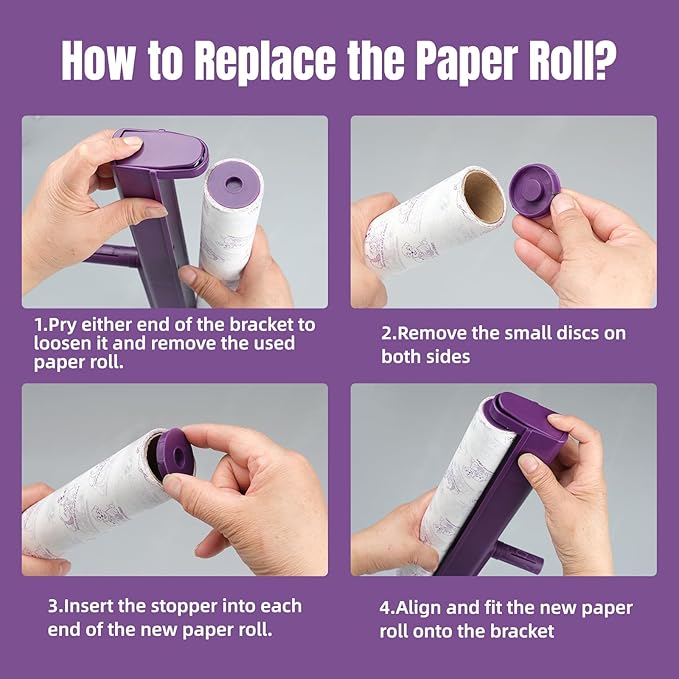 How to Replace the Paper Roll?

1.Pry either end of the bracket to loosen it and remove the used paper roll.

2.Remove the small discs on both sides

3.Insert the stopper into each end of the new paper roll.

4.Align and fit the new paper roll onto the bracket